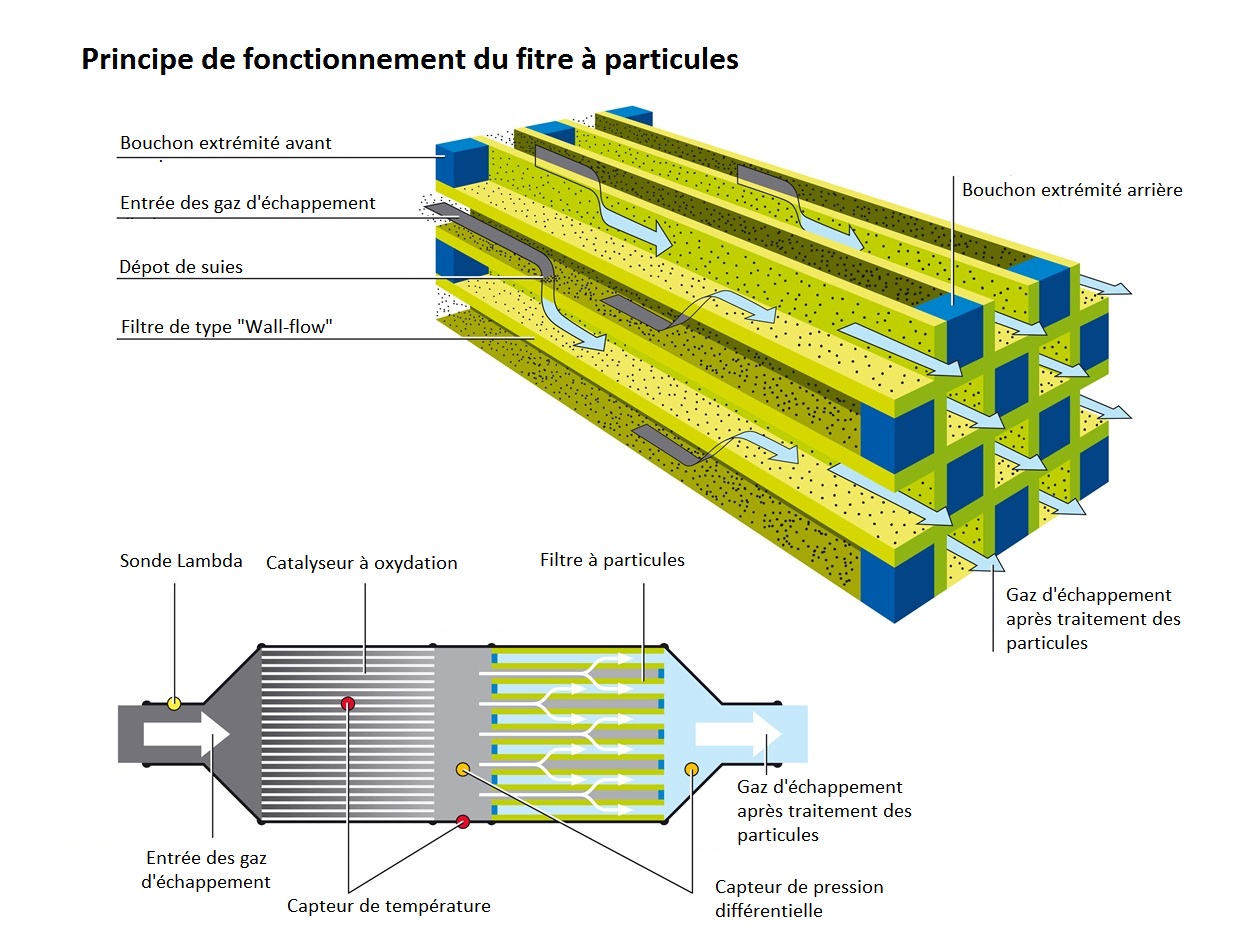 Principe de fonctionnement du fitre à particules

Bouchon extrémité avant

Entrée des gaz d'échappement

Dépot de suies

Filtre de type "Wall-flow"

Bouchon extrémité arrière

Gaz d'échappement après traitement des particules

Sonde Lambda

Catalyseur à oxydation

Filtre à particules

Gaz d'échappement après traitement des particules

Entrée des gaz d'échappement

Capteur de température

Capteur de pression différentielle